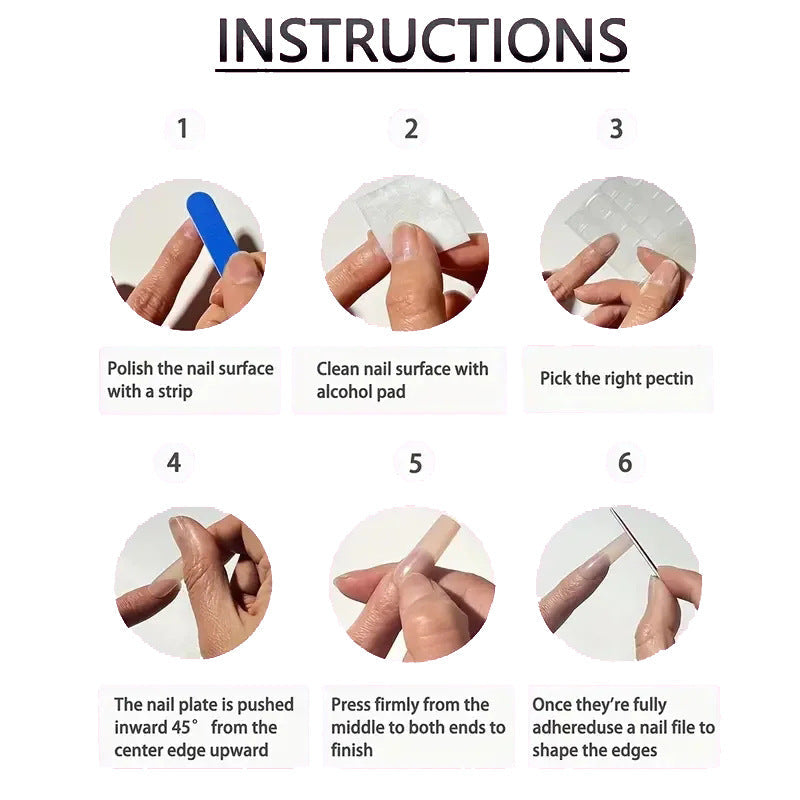 INSTRUCTIONS

1

Polish the nail surface with a strip

2

Clean nail surface with alcohol pad

3

Pick the right pectin

4

The nail plate is pushed inward 45° from the center edge upward

5

Press firmly from the middle to both ends to finish

6

Once they're fully adhereduse a nail file to shape the edges