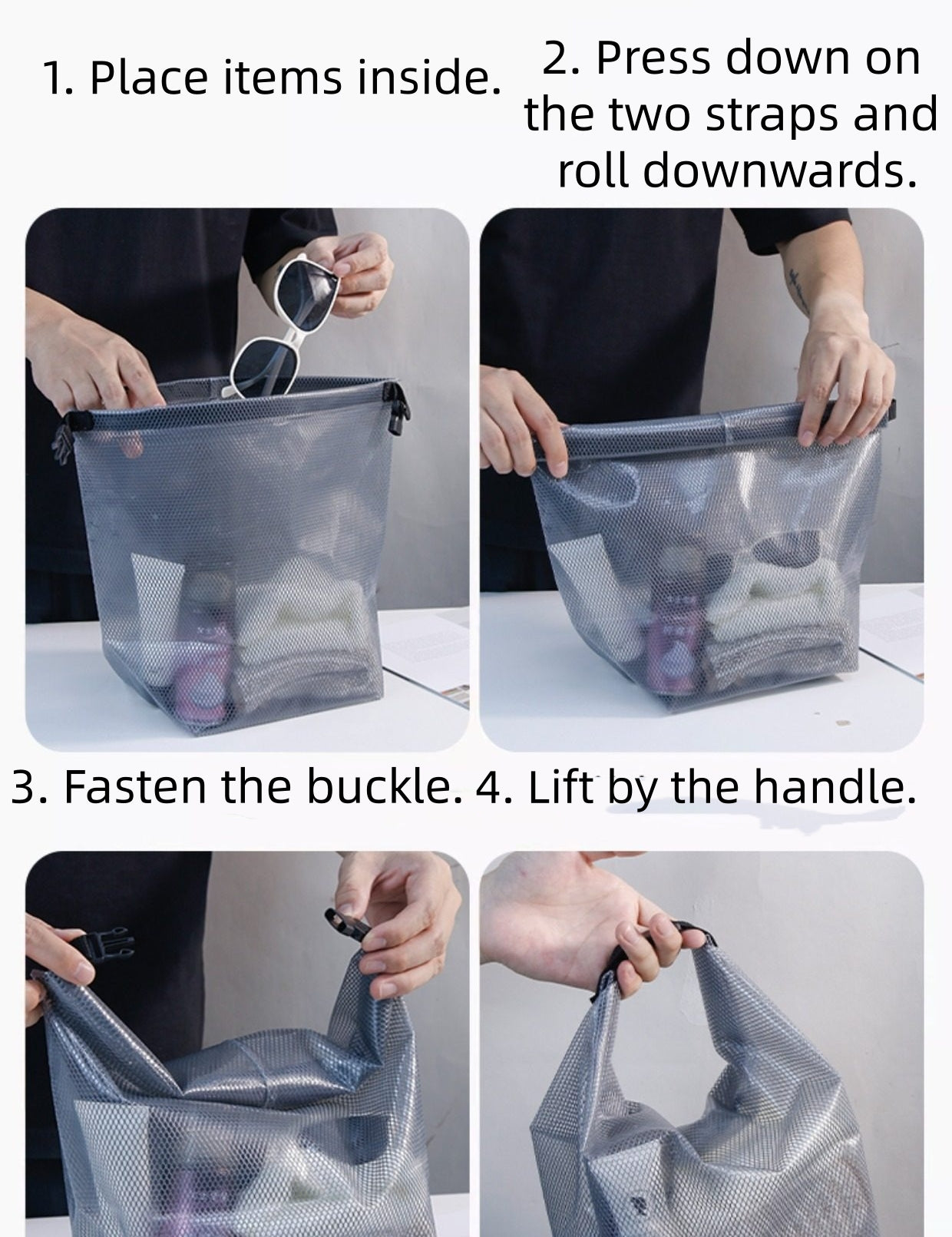 1. Place items inside.

2. Press down on the two straps and roll downwards.

3. Fasten the buckle.

4. Lift by the handle.