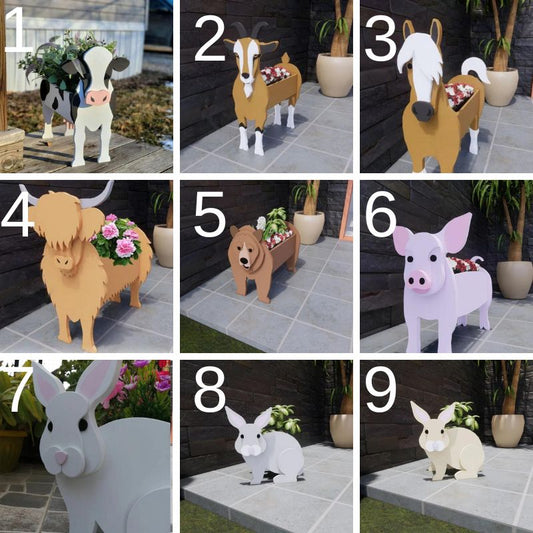 1
2
3
4
5
6
7
8
9